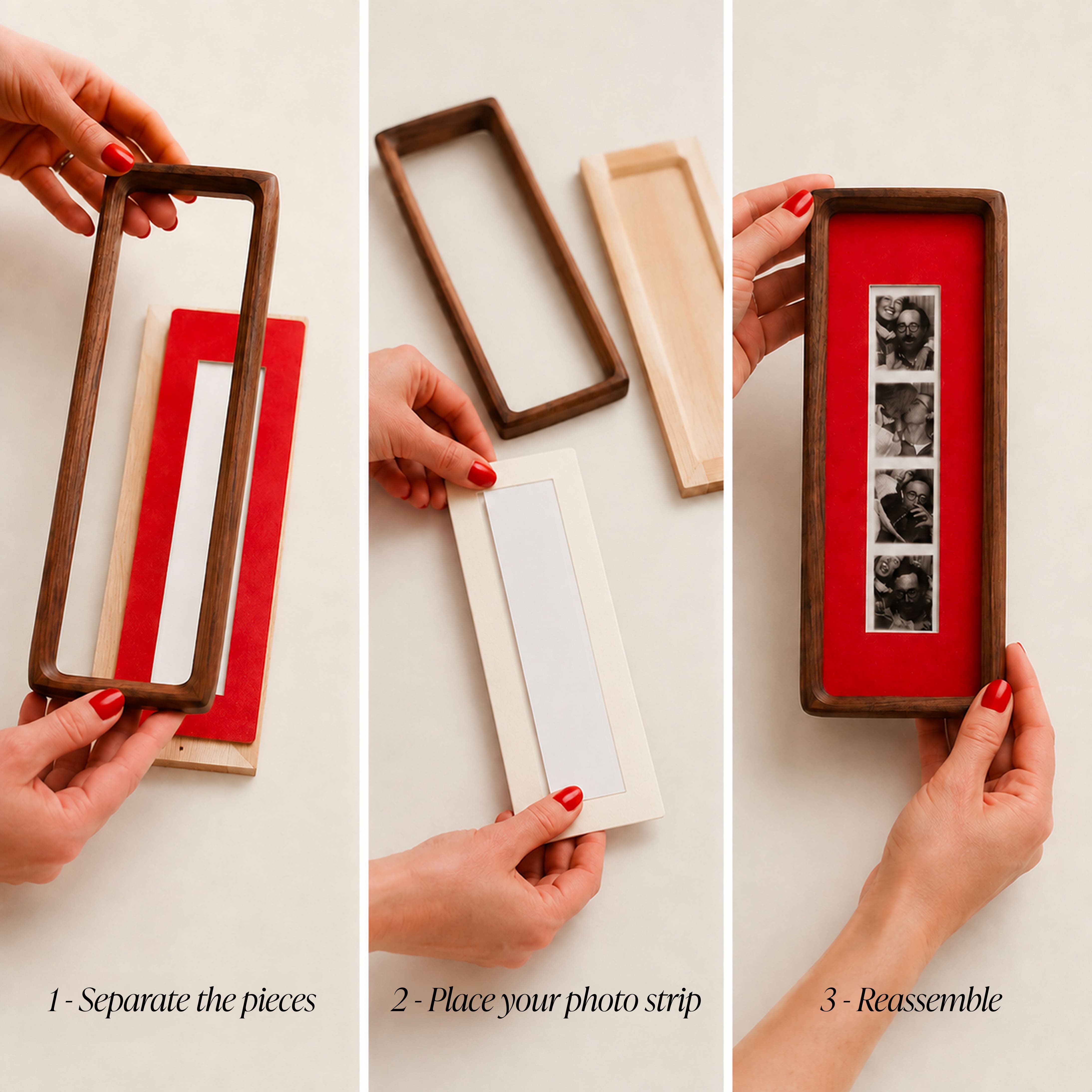 1 - Separate the pieces

2 - Place your photo strip

3 - Reassemble